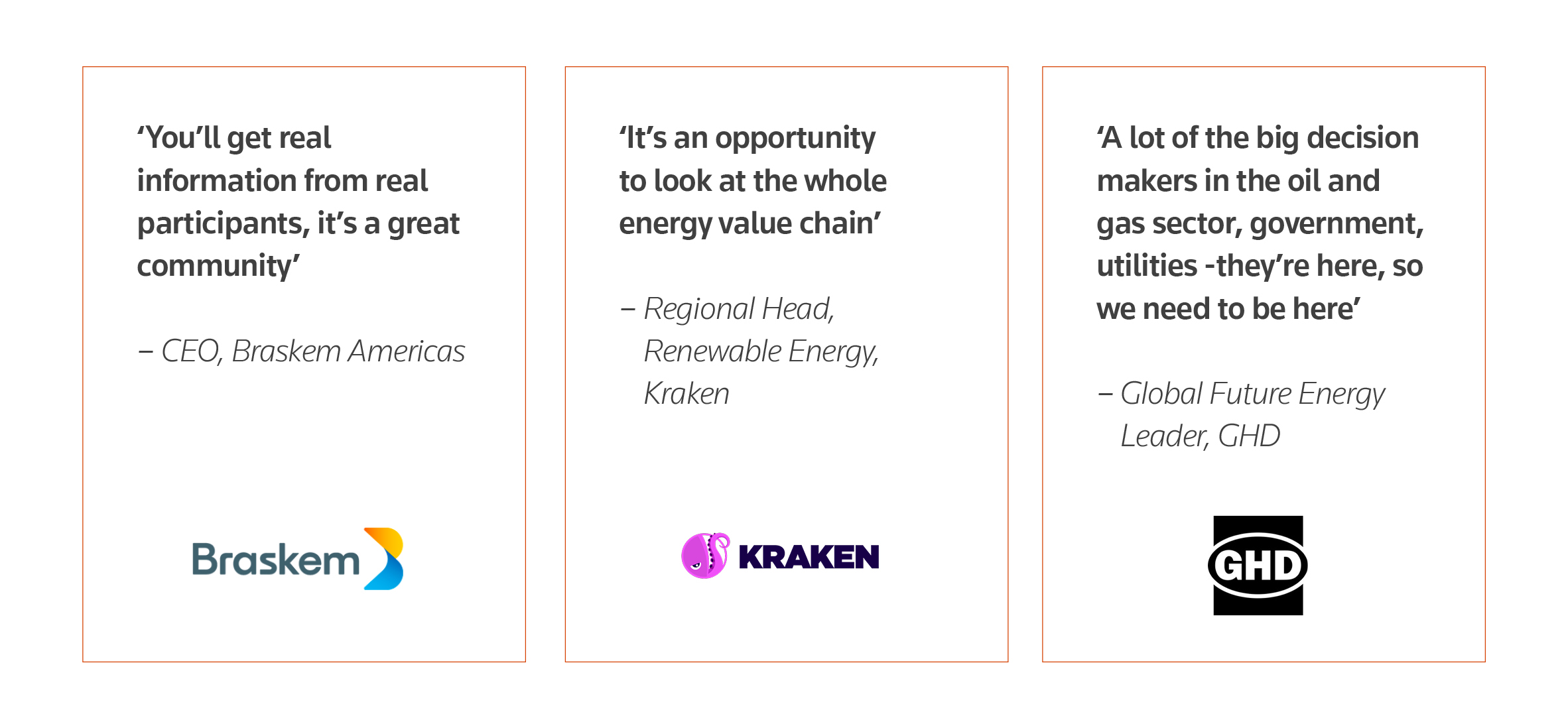 'You'll get real information from real participants, it's a great community'

– CEO, Braskem Americas

Braskem

'It's an opportunity to look at the whole energy value chain'

– Regional Head, Renewable Energy, Kraken

KRAKEN

'A lot of the big decision makers in the oil and gas sector, government, utilities -they're here, so we need to be here'

– Global Future Energy Leader, GHD

GHD