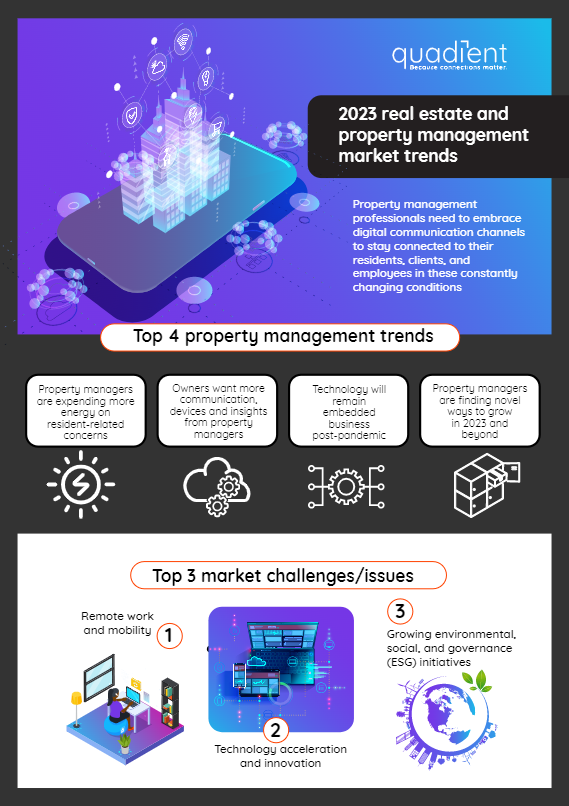 quadient
Because connections matter.

2023 real estate and property management market trends

Property management professionals need to embrace digital communication channels to stay connected to their residents, clients, and employees in these constantly changing conditions

Top 4 property management trends

Property managers are expending more energy on resident-related concerns

Owners want more communication, devices and insights from property managers

Technology will remain embedded business post-pandemic

Property managers are finding novel ways to grow in 2023 and beyond

Top 3 market challenges/issues

Remote work and mobility 1

2 Technology acceleration and innovation

3 Growing environmental, social, and governance (ESG) initiatives