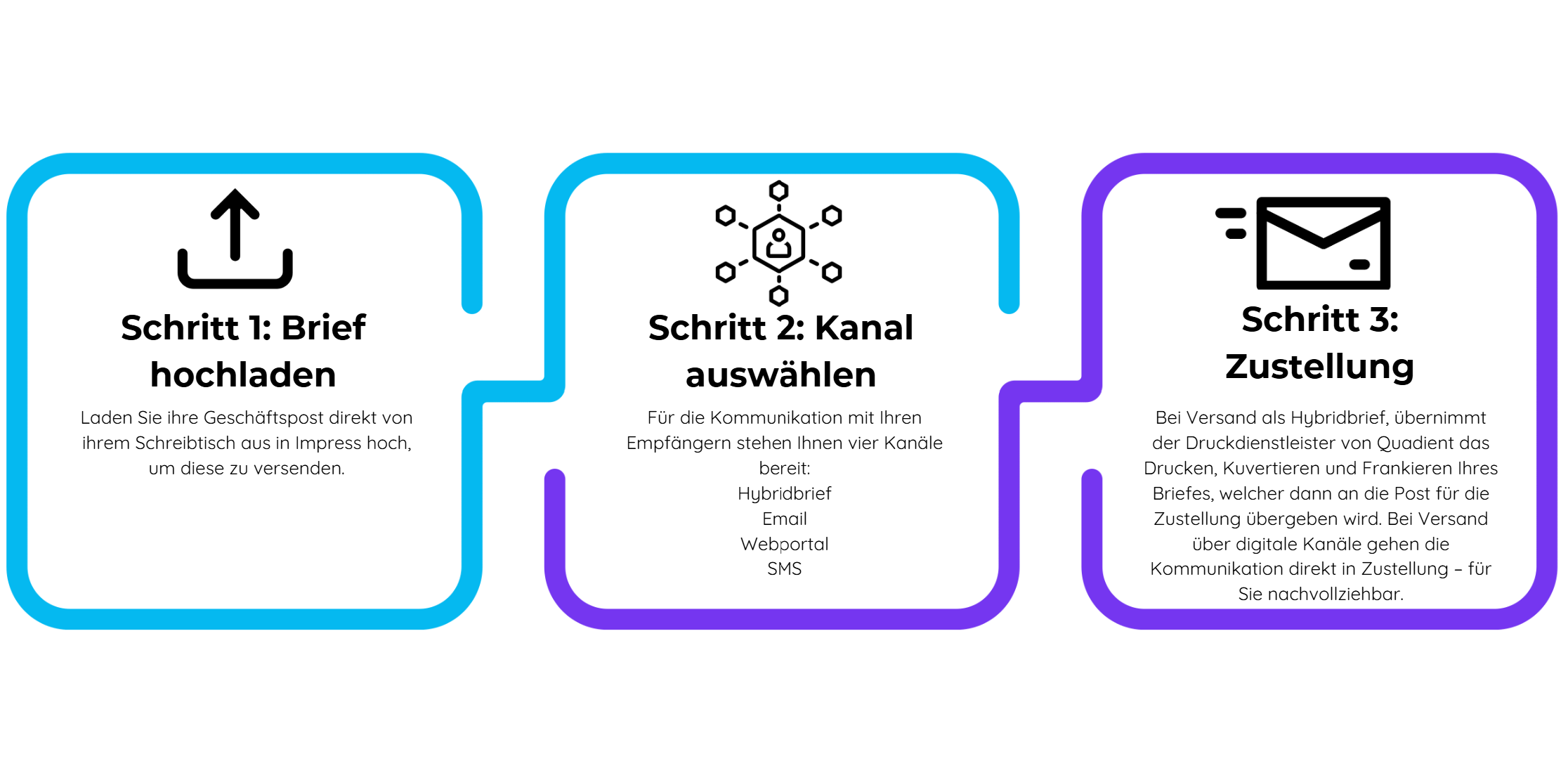 Schritt 1: Brief hochladen

Laden Sie ihre Geschäftspost direkt von ihrem Schreibtisch aus in Impress hoch, um diese zu versenden.

Schritt 2: Kanal auswählen

Für die Kommunikation mit Ihren Empfängern stehen Ihnen vier Kanäle bereit:
Hybridbrief
Email
Webportal
SMS

Schritt 3: Zustellung

Bei Versand als Hybridbrief, übernimmt der Druckdienstleister von Quadient das Drucken, Kuvertieren und Frankieren Ihres Briefes, welcher dann an die Post für die Zustellung übergeben wird. Bei Versand über digitale Kanäle gehen die Kommunikation direkt in Zustellung – für Sie nachvollziehbar.