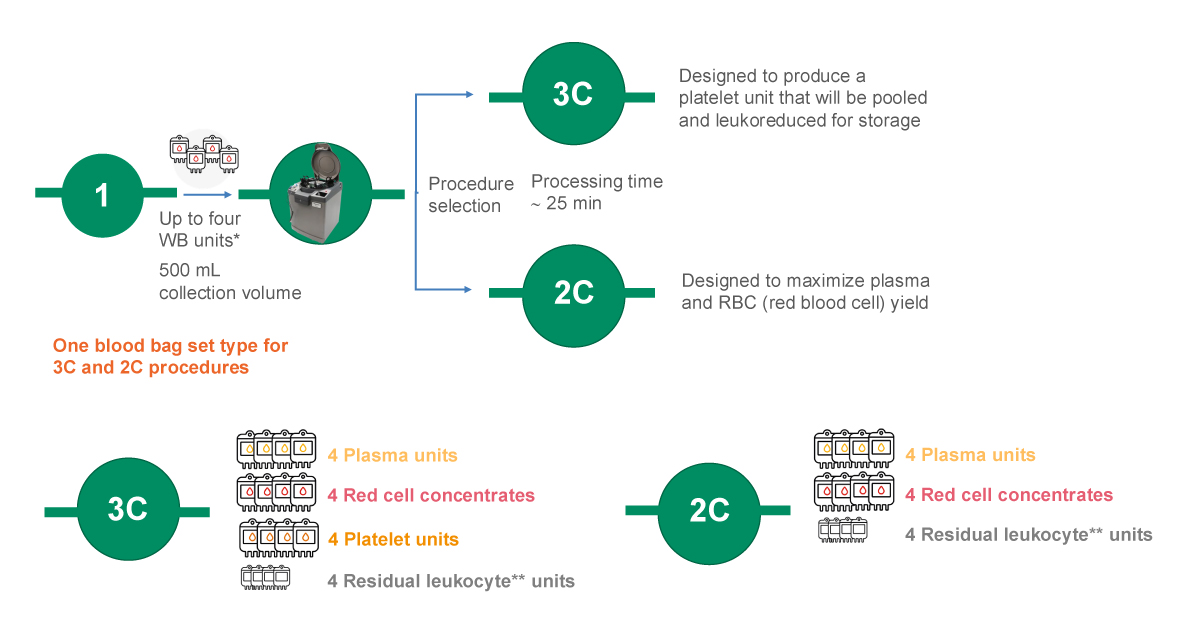 1

Up to four WB units*

500 mL collection volume

Procedure selection

Processing time ~ 25 min

3C

Designed to produce a platelet unit that will be pooled and leukoreduced for storage

2C

Designed to maximize plasma and RBC (red blood cell) yield

One blood bag set type for 3C and 2C procedures

3C

4 Plasma units

4 Red cell concentrates

4 Platelet units

4 Residual leukocyte** units

2C

4 Plasma units

4 Red cell concentrates

4 Residual leukocyte** units